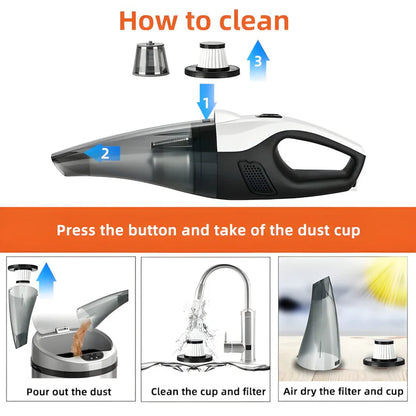 How to clean

3

1

2

Press the button and take of the dust cup

Pour out the dust

Clean the cup and filter

Air dry the filter and cup