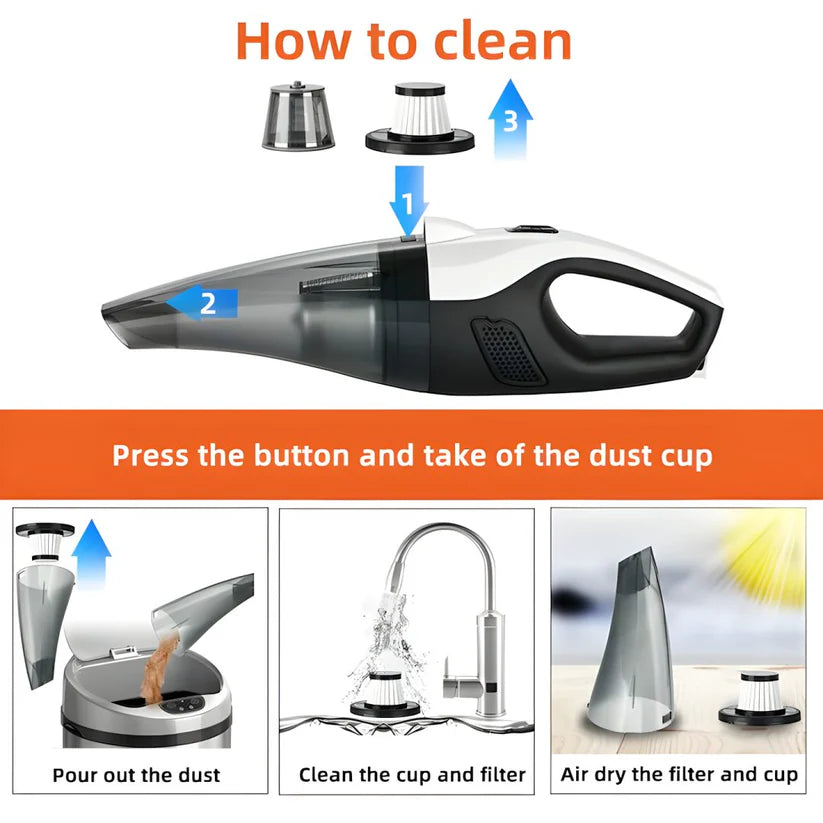 How to clean

3

1

2

Press the button and take of the dust cup

Pour out the dust

Clean the cup and filter

Air dry the filter and cup